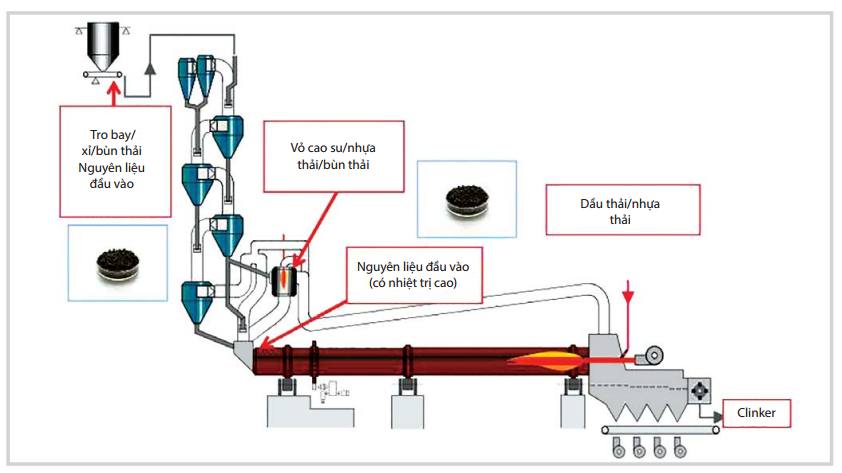 Tro bay/
xỉ/bùn thải
Nguyên liệu
đầu vào

Vỏ cao su/nhựa
thải/bùn thải

Dầu thải/nhựa
thải

Nguyên liệu đầu vào
(có nhiệt trị cao)

Clinker